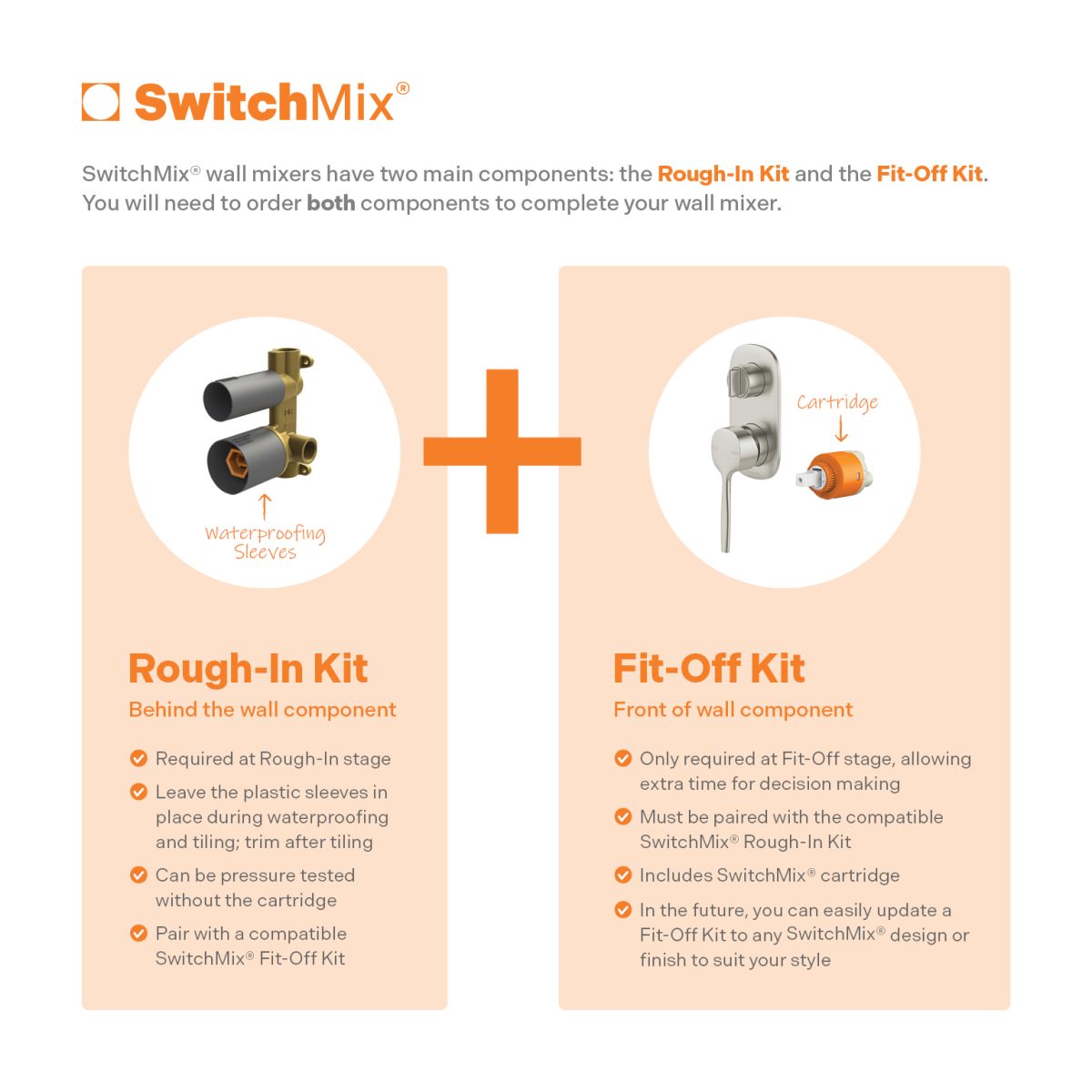 SwitchMix®

SwitchMix® wall mixers have two main components: the Rough-In Kit and the Fit-Off Kit. You will need to order both components to complete your wall mixer.

Waterproofing Sleeves

Rough-In Kit
Behind the wall component

Required at Rough-In stage

Leave the plastic sleeves in place during waterproofing and tiling; trim after tiling

Can be pressure tested without the cartridge

Pair with a compatible SwitchMix® Fit-Off Kit

Cartridge

Fit-Off Kit
Front of wall component

Only required at Fit-Off stage, allowing extra time for decision making

Must be paired with the compatible SwitchMix® Rough-In Kit

Includes SwitchMix® cartridge

In the future, you can easily update a Fit-Off Kit to any SwitchMix® design or finish to suit your style